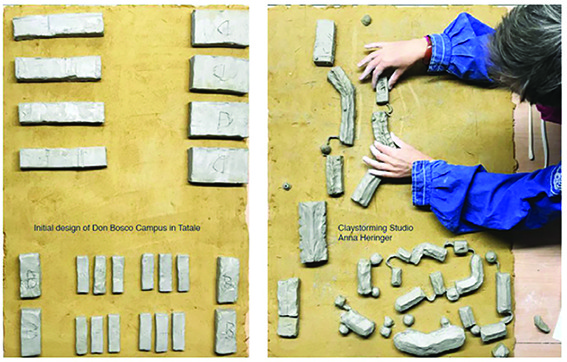 Initial design of Don Bosco Campus in Tatale

Claystorming Studio
Anna Heringer